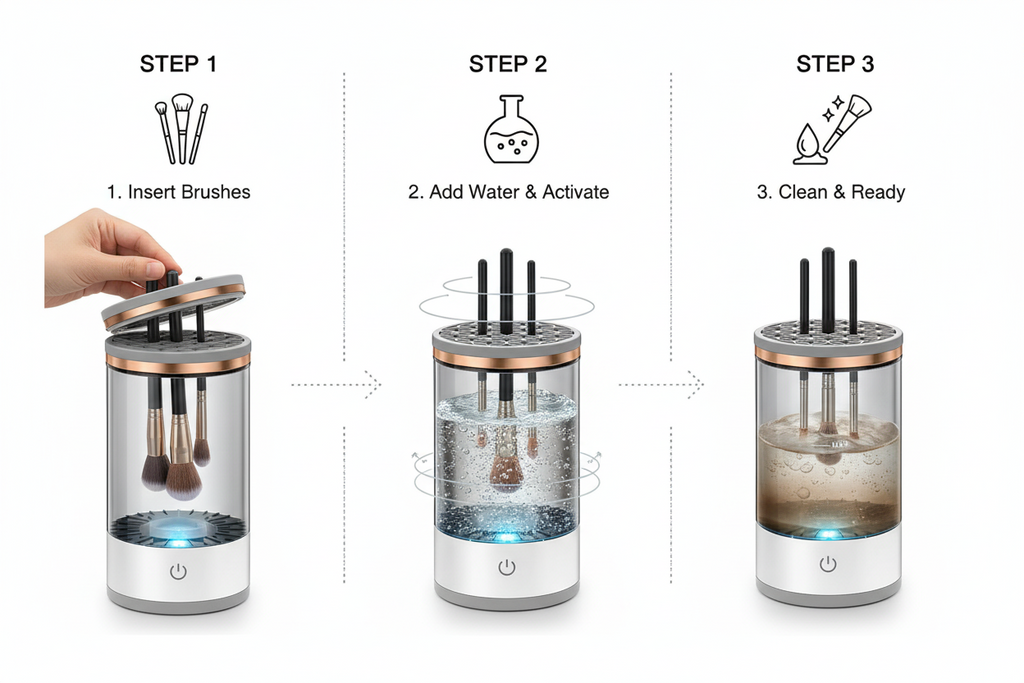 STEP 1

1. Insert Brushes

STEP 2

2. Add Water & Activate

STEP 3

3. Clean & Ready